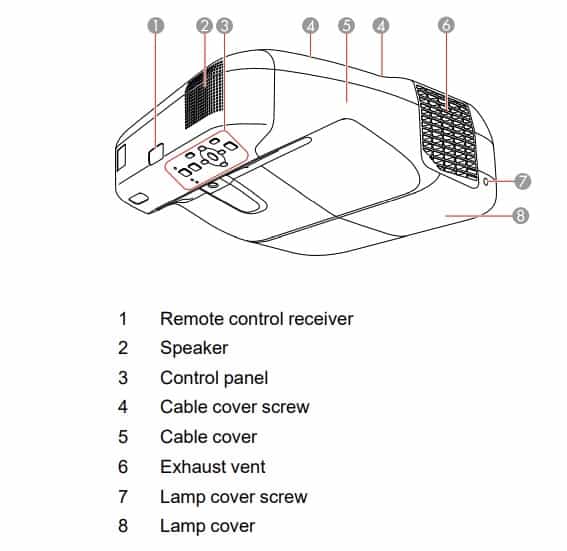 1 2 3 4 5 4 6 7 8

1 Remote control receiver
2 Speaker
3 Control panel
4 Cable cover screw
5 Cable cover
6 Exhaust vent
7 Lamp cover screw
8 Lamp cover